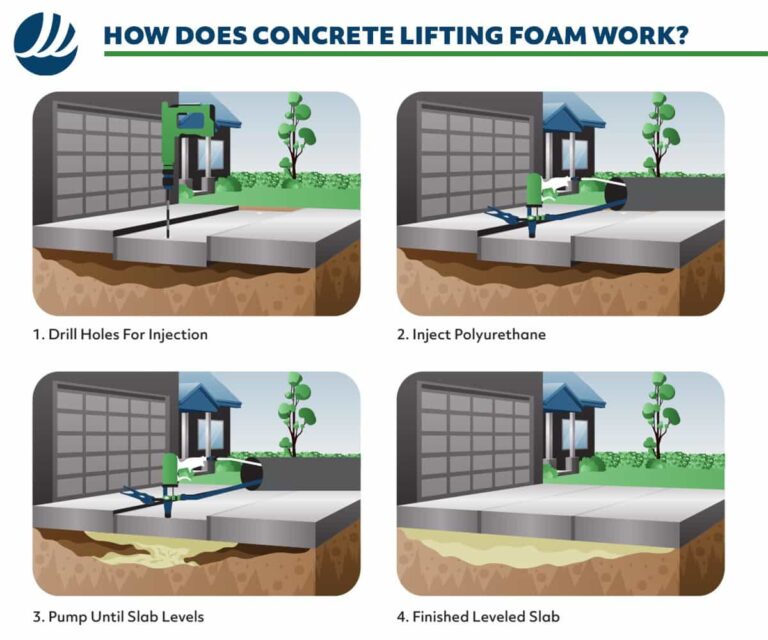 HOW DOES CONCRETE LIFTING FOAM WORK?

1. Drill Holes For Injection

2. Inject Polyurethane

3. Pump Until Slab Levels

4. Finished Leveled Slab